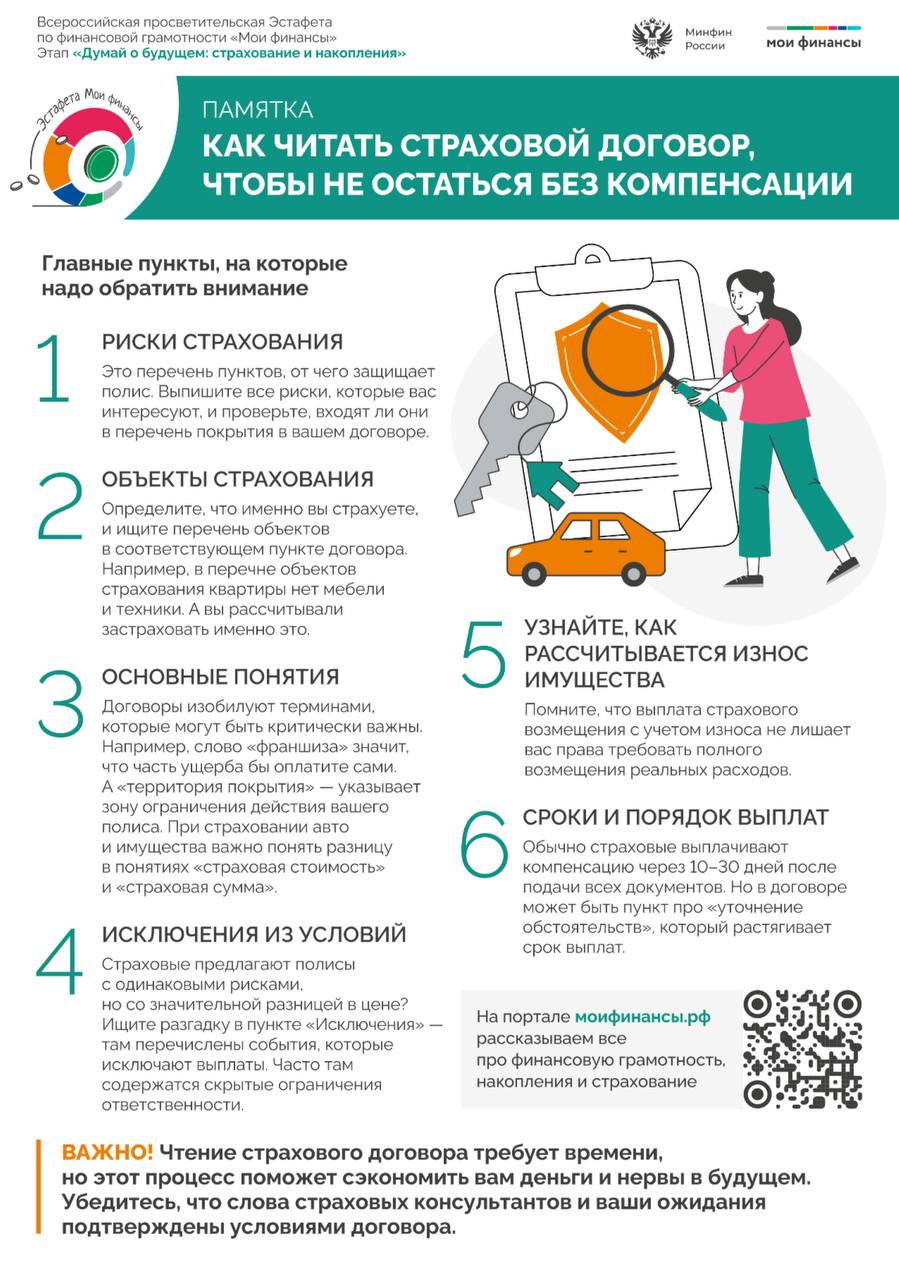 Всероссийская просветительская Эстафета по финансовой грамотности «Мои финансы»
Этап «Думай о будущем: страхование и накопления»

Минфин России

мои финансы

Эстафета Мои финансы

ПАМЯТКА
КАК ЧИТАТЬ СТРАХОВОЙ ДОГОВОР, ЧТОБЫ НЕ ОСТАТЬСЯ БЕЗ КОМПЕНСАЦИИ

Главные пункты, на которые надо обратить внимание

1 РИСКИ СТРАХОВАНИЯ
Это перечень пунктов, от чего защищает полис. Выпишите все риски, которые вас интересуют, и проверьте, входят ли они в перечень покрытия в вашем договоре.

2 ОБЪЕКТЫ СТРАХОВАНИЯ
Определите, что именно вы страхуете, и ищите перечень объектов в соответствующем пункте договора. Например, в перечне объектов страхования квартиры нет мебели и техники. А вы рассчитывали застраховать именно это.

3 ОСНОВНЫЕ ПОНЯТИЯ
Договоры изобилуют терминами, которые могут быть критически важны. Например, слово «франшиза» значит, что часть ущерба бы оплатите сами. А «территория покрытия» — указывает зону ограничения действия вашего полиса. При страховании авто и имущества важно понять разницу в понятиях «страховая стоимость» и «страховая сумма».

4 ИСКЛЮЧЕНИЯ ИЗ УСЛОВИЙ
Страховые предлагают полисы с одинаковыми рисками, но со значительной разницей в цене? Ищите разгадку в пункте «Исключения» — там перечислены события, которые исключают выплаты. Часто там содержатся скрытые ограничения ответственности.

5 УЗНАЙТЕ, КАК РАССЧИТЫВАЕТСЯ ИЗНОС ИМУЩЕСТВА
Помните, что выплата страхового возмещения с учетом износа не лишает вас права требовать полного возмещения реальных расходов.

6 СРОКИ И ПОРЯДОК ВЫПЛАТ
Обычно страховые выплачивают компенсацию через 10–30 дней после подачи всех документов. Но в договоре может быть пункт про «уточнение обстоятельств», который растягивает срок выплат.

На портале моифинансы.рф рассказываем все про финансовую грамотность, накопления и страхование

ВАЖНО! Чтение страхового договора требует времени, но этот процесс поможет сэкономить вам деньги и нервы в будущем. Убедитесь, что слова страховых консультантов и ваши ожидания подтверждены условиями договора.